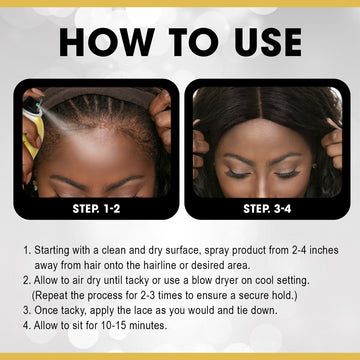 HOW TO USE

STEP. 1-2

STEP. 3-4

1. Starting with a clean and dry surface, spray product from 2-4 inches away from hair onto the hairline or desired area.
2. Allow to air dry until tacky or use a blow dryer on cool setting. (Repeat the process for 2-3 times to ensure a secure hold.)
3. Once tacky, apply the lace as you would and tie down.
4. Allow to sit for 10-15 minutes.