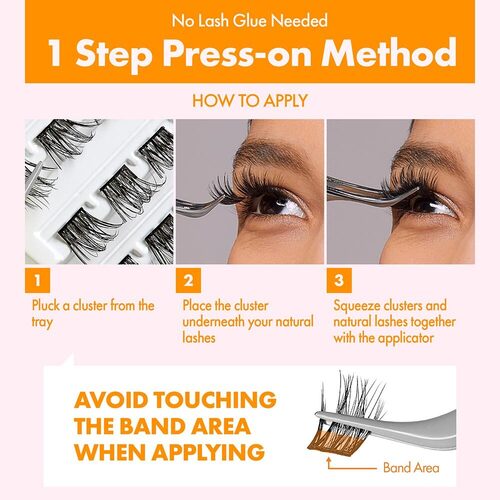 No Lash Glue Needed
1 Step Press-on Method

HOW TO APPLY

1
Pluck a cluster from the tray

2
Place the cluster underneath your natural lashes

3
Squeeze clusters and natural lashes together with the applicator

AVOID TOUCHING THE BAND AREA WHEN APPLYING

Band Area